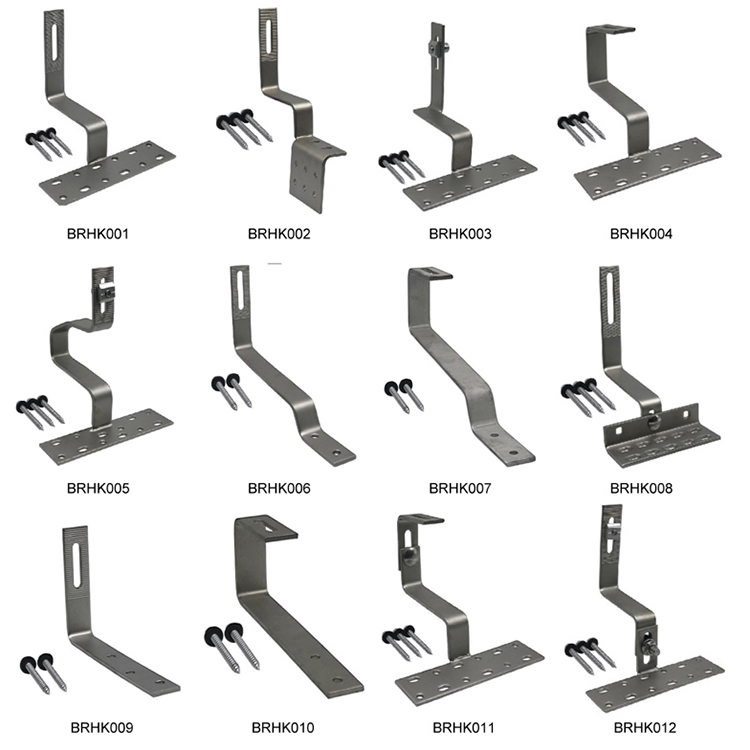 BRHK001
BRHK002
BRHK003
BRHK004
BRHK005
BRHK006
BRHK007
BRHK008
BRHK009
BRHK010
BRHK011
BRHK012